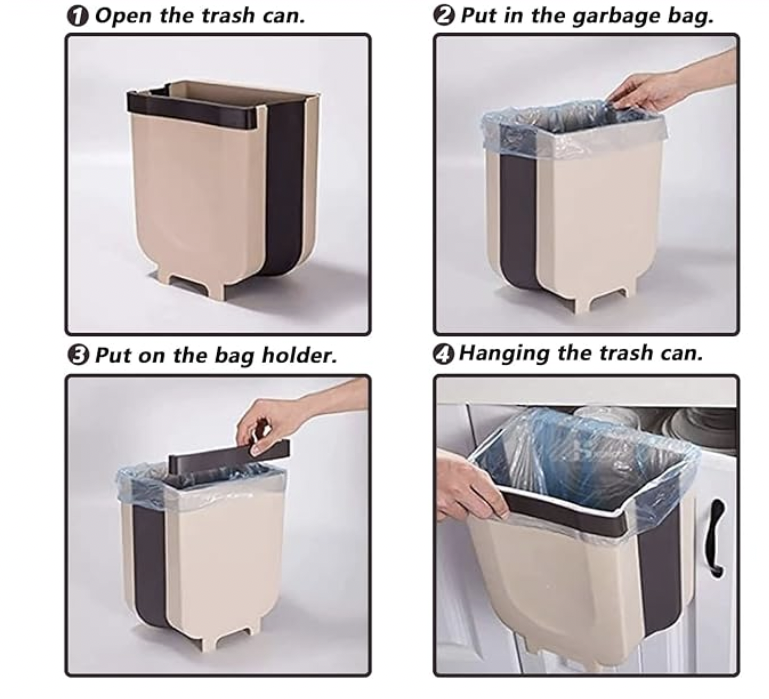 ❶ Open the trash can.

❷ Put in the garbage bag.

❸ Put on the bag holder.

❹ Hanging the trash can.